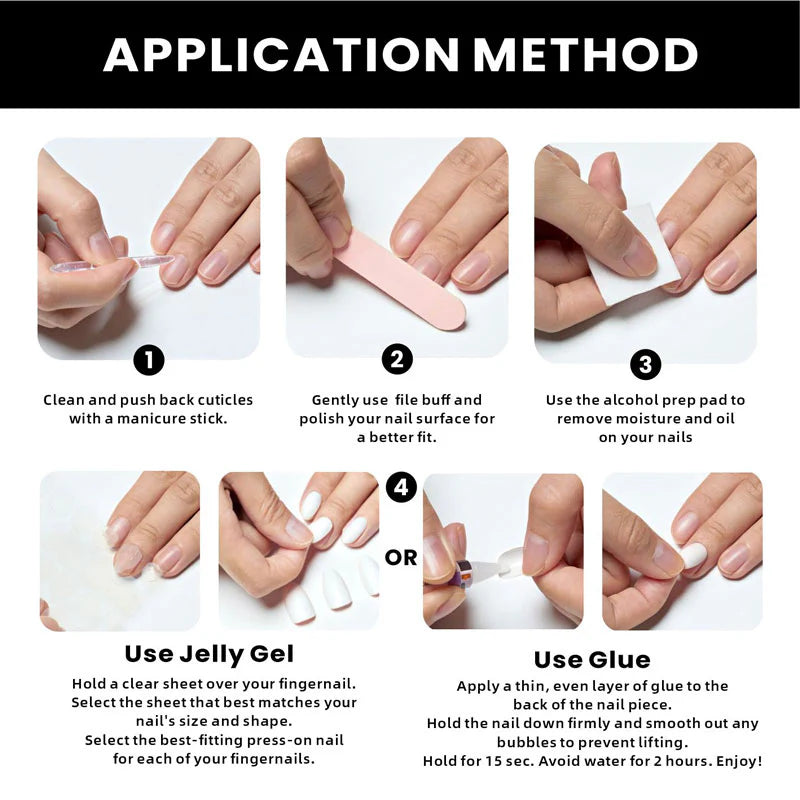 APPLICATION METHOD

1
Clean and push back cuticles with a manicure stick.

2
Gently use file buff and polish your nail surface for a better fit.

3
Use the alcohol prep pad to remove moisture and oil on your nails

4

OR

Use Jelly Gel
Hold a clear sheet over your fingernail. Select the sheet that best matches your nail's size and shape.
Select the best-fitting press-on nail for each of your fingernails.

Use Glue
Apply a thin, even layer of glue to the back of the nail piece.
Hold the nail down firmly and smooth out any bubbles to prevent lifting.
Hold for 15 sec. Avoid water for 2 hours. Enjoy!